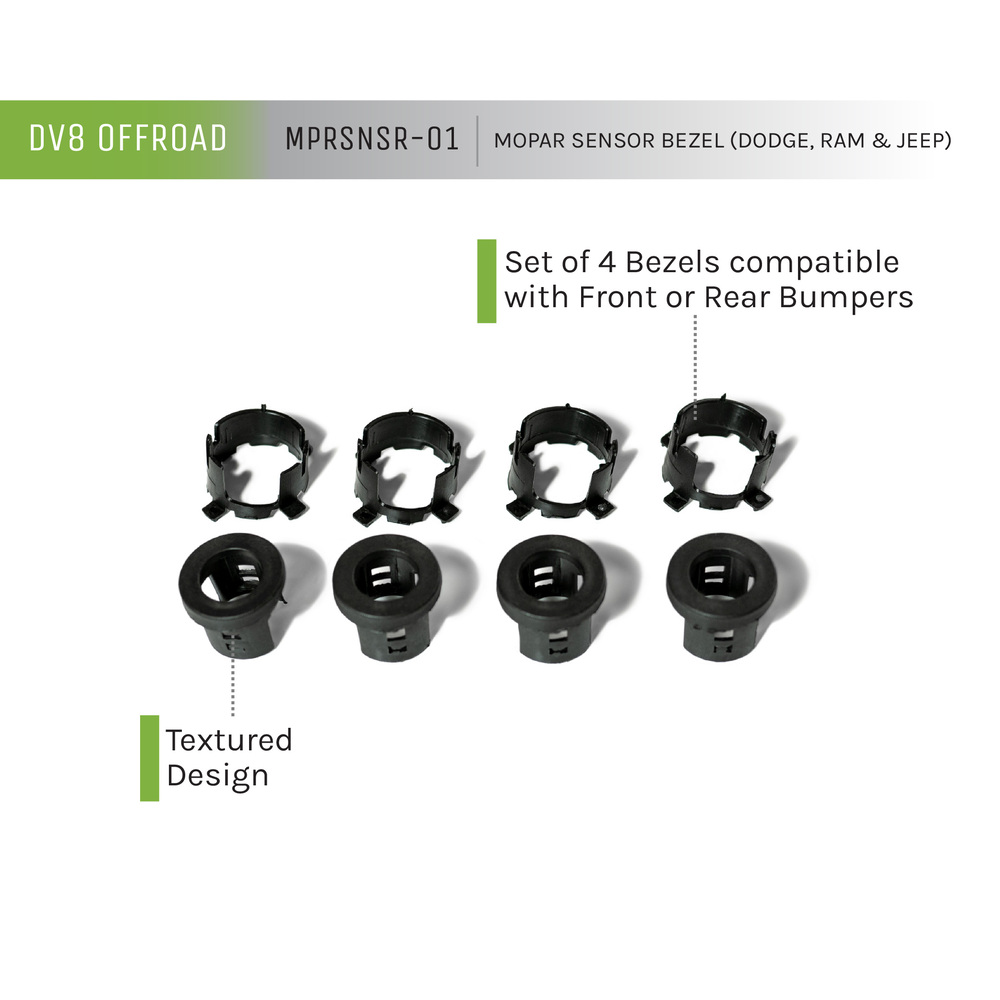 DV8 OFFROAD MPRSNSR-01 MOPAR SENSOR BEZEL (DODGE, RAM & JEEP)

Set of 4 Bezels compatible with Front or Rear Bumpers

Textured Design